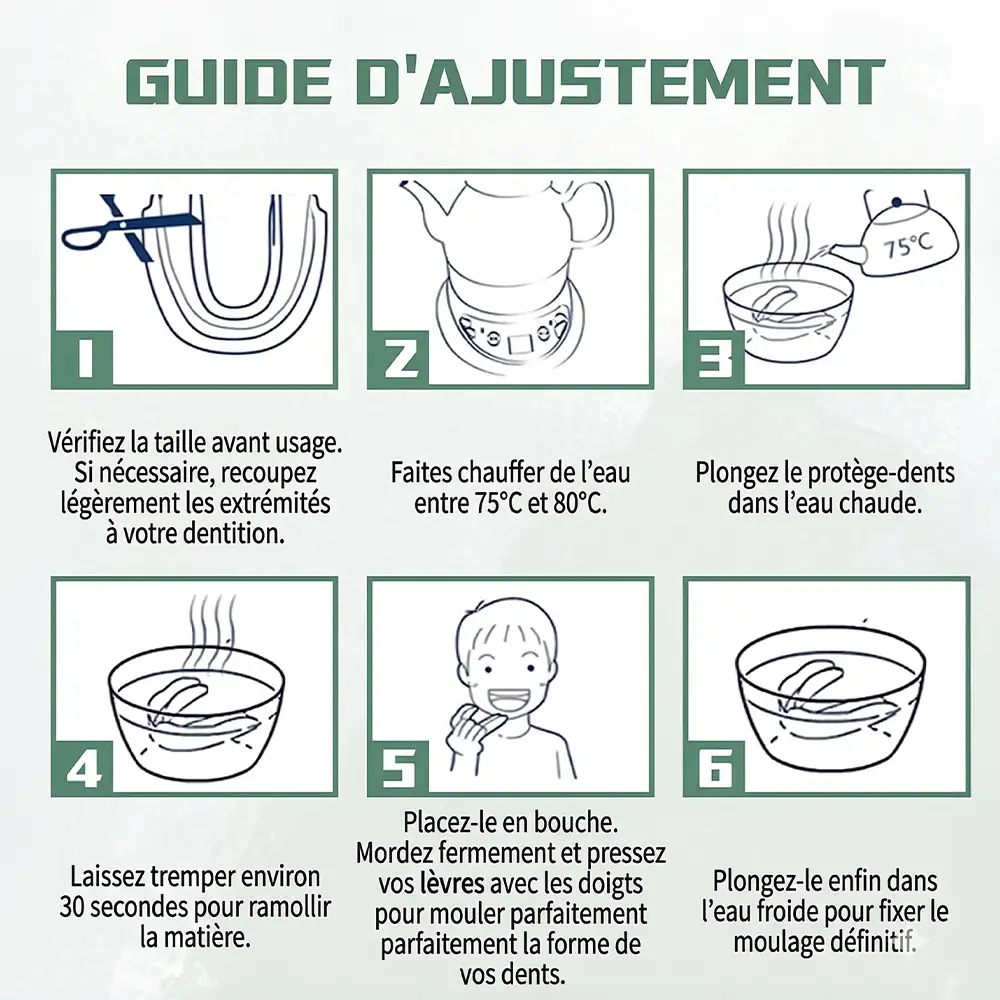 GUIDE D'AJUSTEMENT

1

Vérifiez la taille avant usage. Si nécessaire, recoupez légèrement les extrémités à votre dentition.

2

Faites chauffer de l'eau entre 75°C et 80°C.

75°C

3

Plongez le protège-dents dans l'eau chaude.

4

Laissez tremper environ 30 secondes pour ramollir la matière.

5

Placez-le en bouche. Mordez fermement et pressez vos lèvres avec les doigts pour mouler parfaitement parfaitement la forme de vos dents.

6

Plongez-le enfin dans l'eau froide pour fixer le moulage définitif.